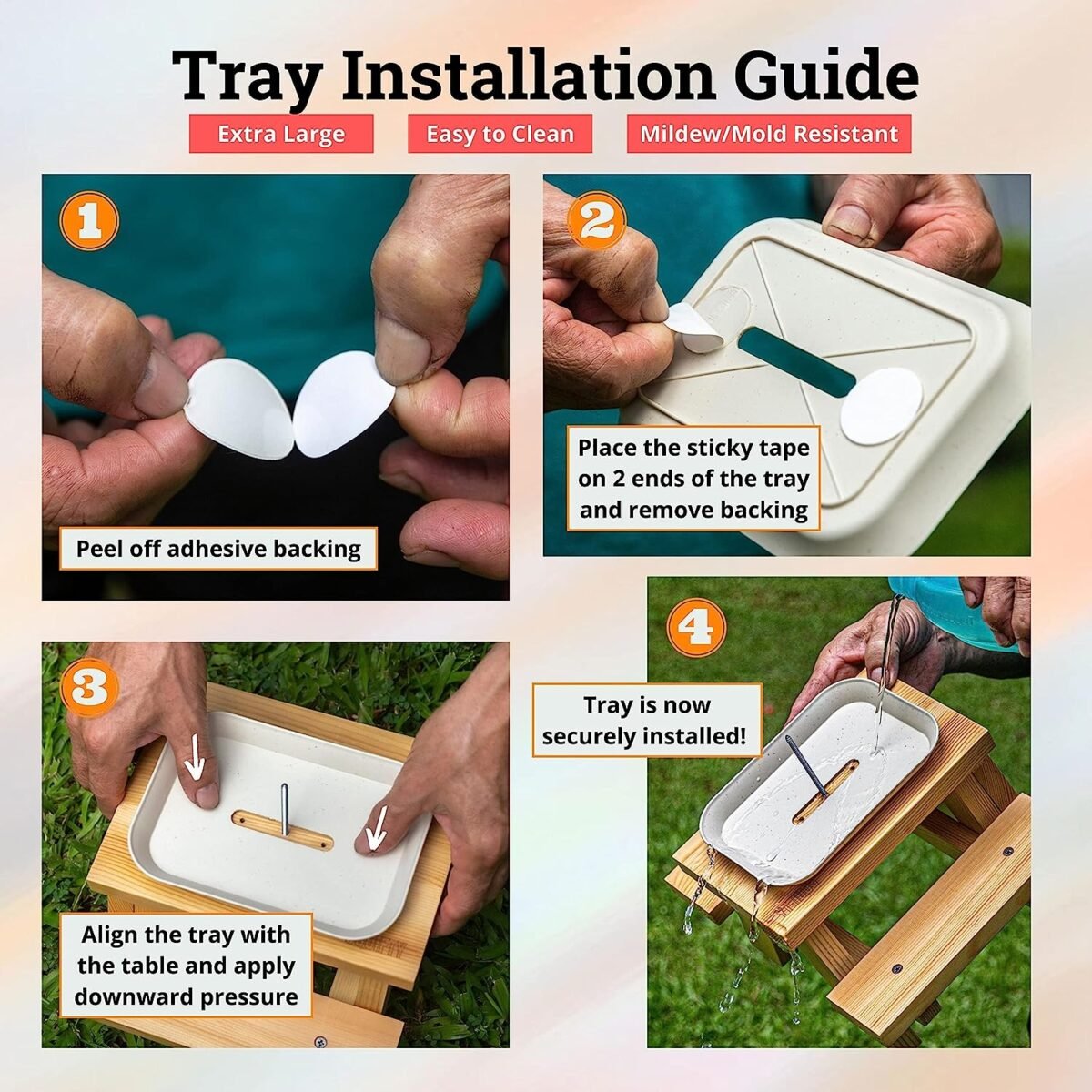 Tray Installation Guide

Extra Large

Easy to Clean

Mildew/Mold Resistant

1

Peel off adhesive backing

2

Place the sticky tape on 2 ends of the tray and remove backing

3

Align the tray with the table and apply downward pressure

4

Tray is now securely installed!