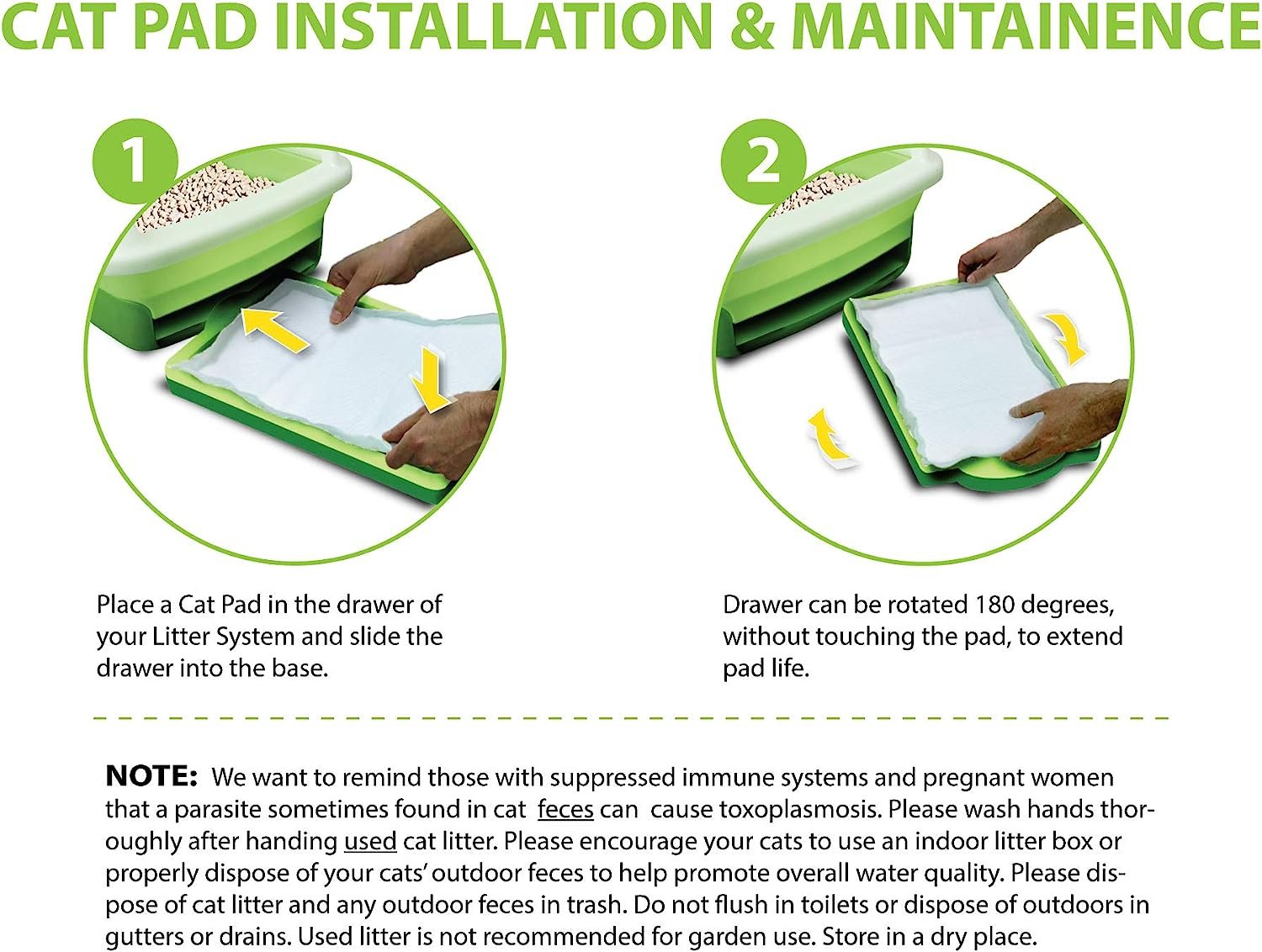 CAT PAD INSTALLATION & MAINTAINENCE

1

Place a Cat Pad in the drawer of your Litter System and slide the drawer into the base.

2

Drawer can be rotated 180 degrees, without touching the pad, to extend pad life.

NOTE: We want to remind those with suppressed immune systems and pregnant women that a parasite sometimes found in cat feces can cause toxoplasmosis. Please wash hands thoroughly after handing used cat litter. Please encourage your cats to use an indoor litter box or properly dispose of your cats' outdoor feces to help promote overall water quality. Please dispose of cat litter and any outdoor feces in trash. Do not flush in toilets or dispose of outdoors in gutters or drains. Used litter is not recommended for garden use. Store in a dry place.