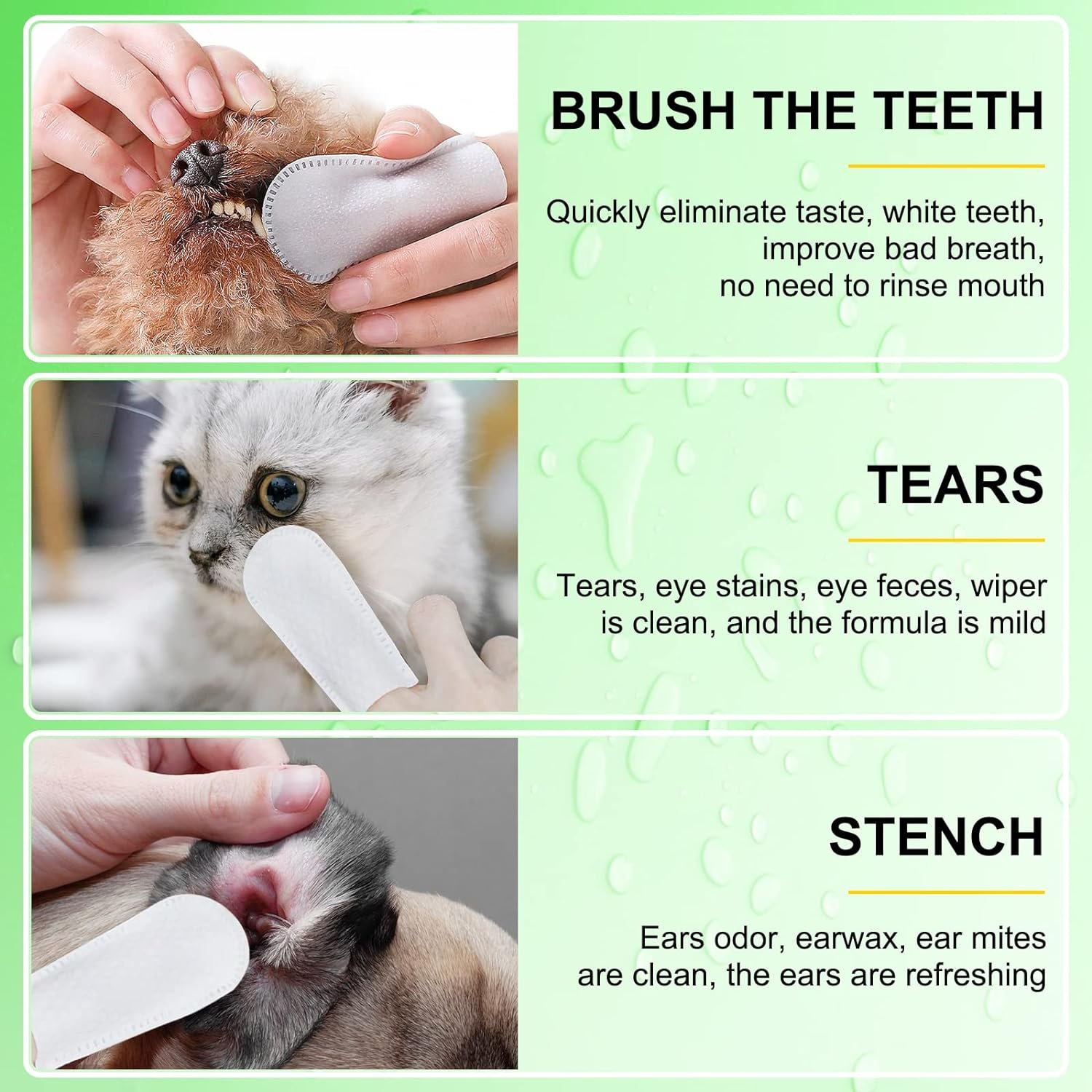 BRUSH THE TEETH

Quickly eliminate taste, white teeth, improve bad breath, no need to rinse mouth

TEARS

Tears, eye stains, eye feces, wiper is clean, and the formula is mild

STENCH

Ears odor, earwax, ear mites are clean, the ears are refreshing